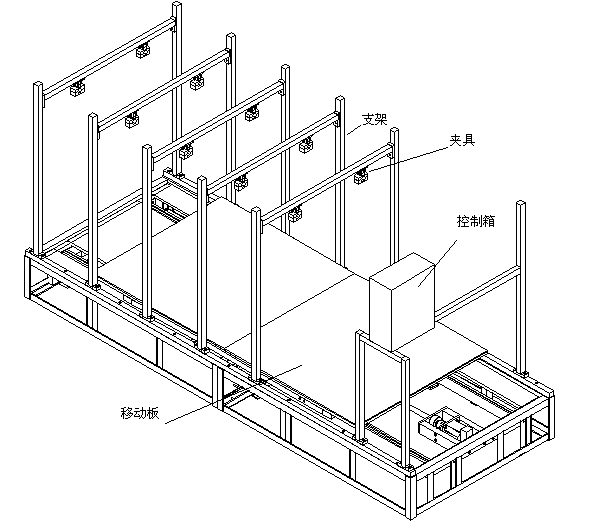 支架

夹具

控制箱

移动板