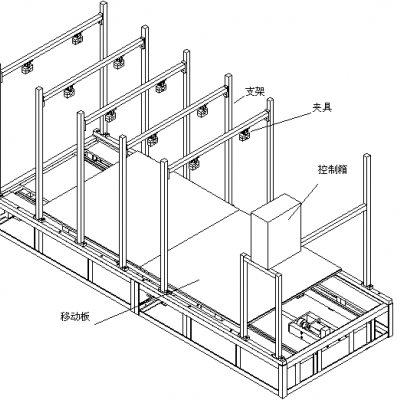 支架
夹具
控制箱
移动板