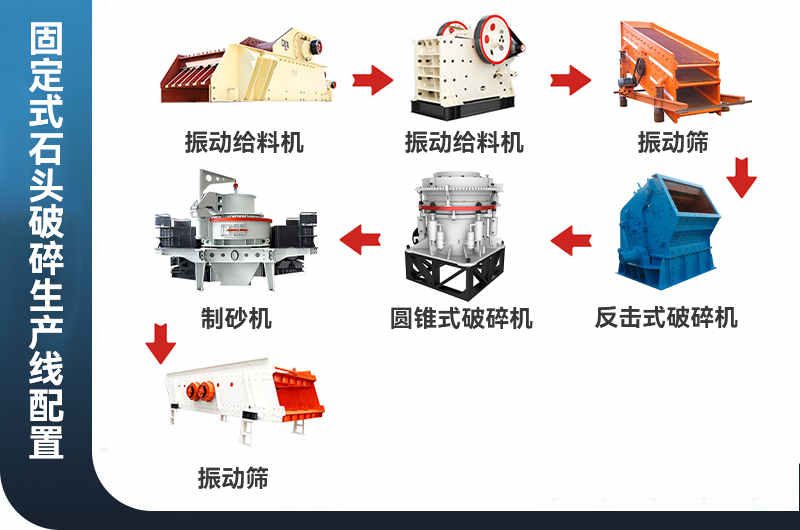 固定式石头破碎生产线配置

振动给料机

振动给料机

振动筛

反击式破碎机

圆锥式破碎机

制砂机

振动筛