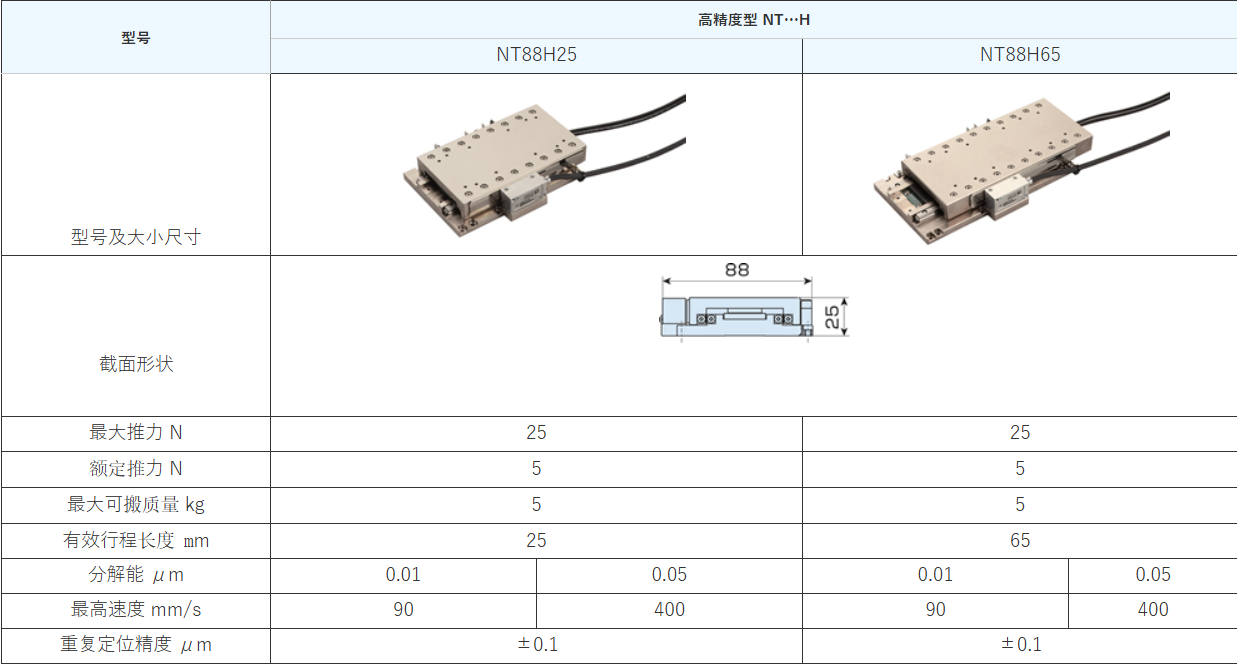 | 型号 | 高精度型 NT…H | | | |
|---|---|---|---|---|
| | NT88H25 | | NT88H65 | |
| 型号及大小尺寸 | | | | |
| 截面形状 | 88 25 | | | |
| 最大推力 N | 25 | | 25 | |
| 额定推力 N | 5 | | 5 | |
| 最大可搬质量 kg | 5 | | 5 | |
| 有效行程长度 mm | 25 | | 65 | |
| 分解能 μm | 0.01 | 0.05 | 0.01 | 0.05 |
| 最高速度 mm/s | 90 | 400 | 90 | 400 |
| 重复定位精度 μm | ±0.1 | | ±0.1 | |